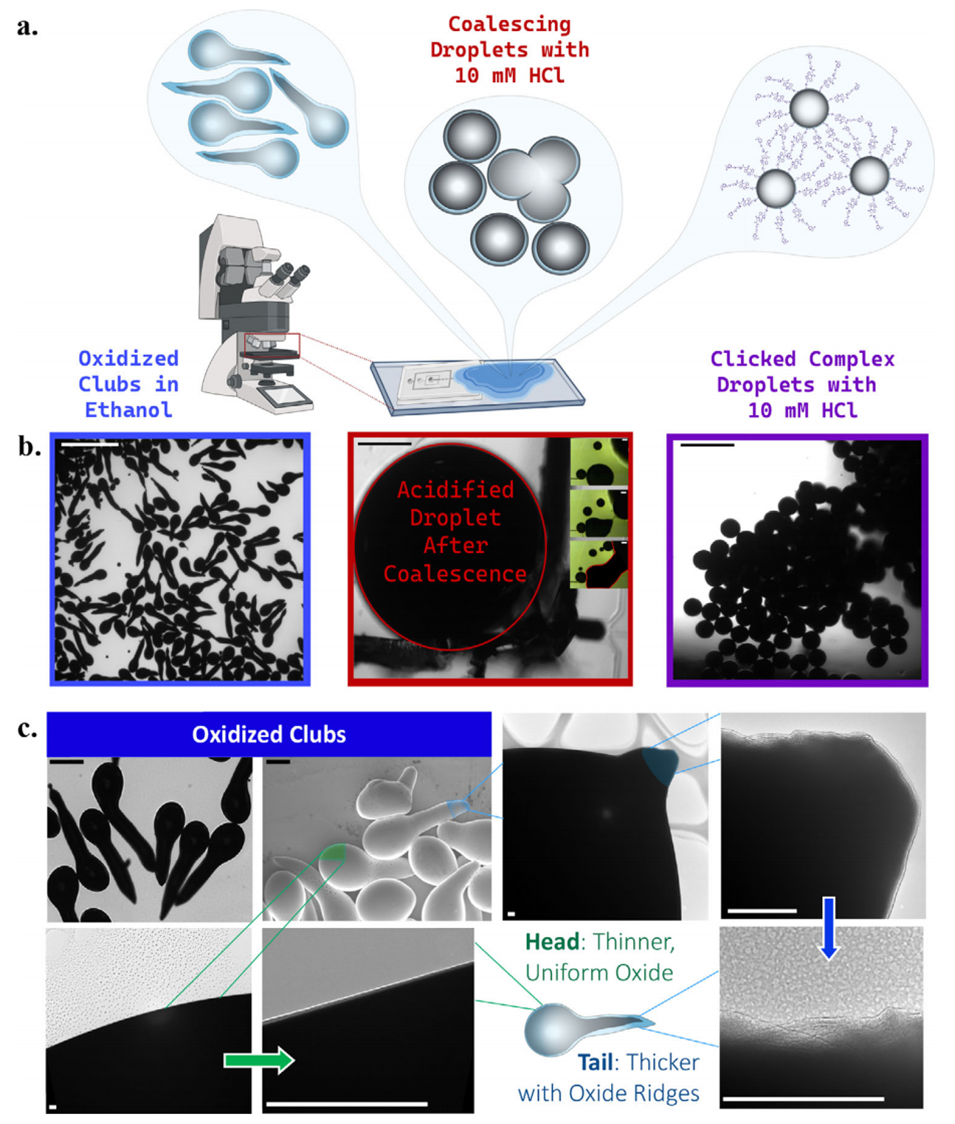 a.

Coalescing Droplets with 10 mM HCl

Oxidized Clubs in Ethanol

Clicked Complex Droplets with 10 mM HCl

b.

Acidified Droplet After Coalescence

c.

Oxidized Clubs

Head: Thinner, Uniform Oxide

Tail: Thicker with Oxide Ridges