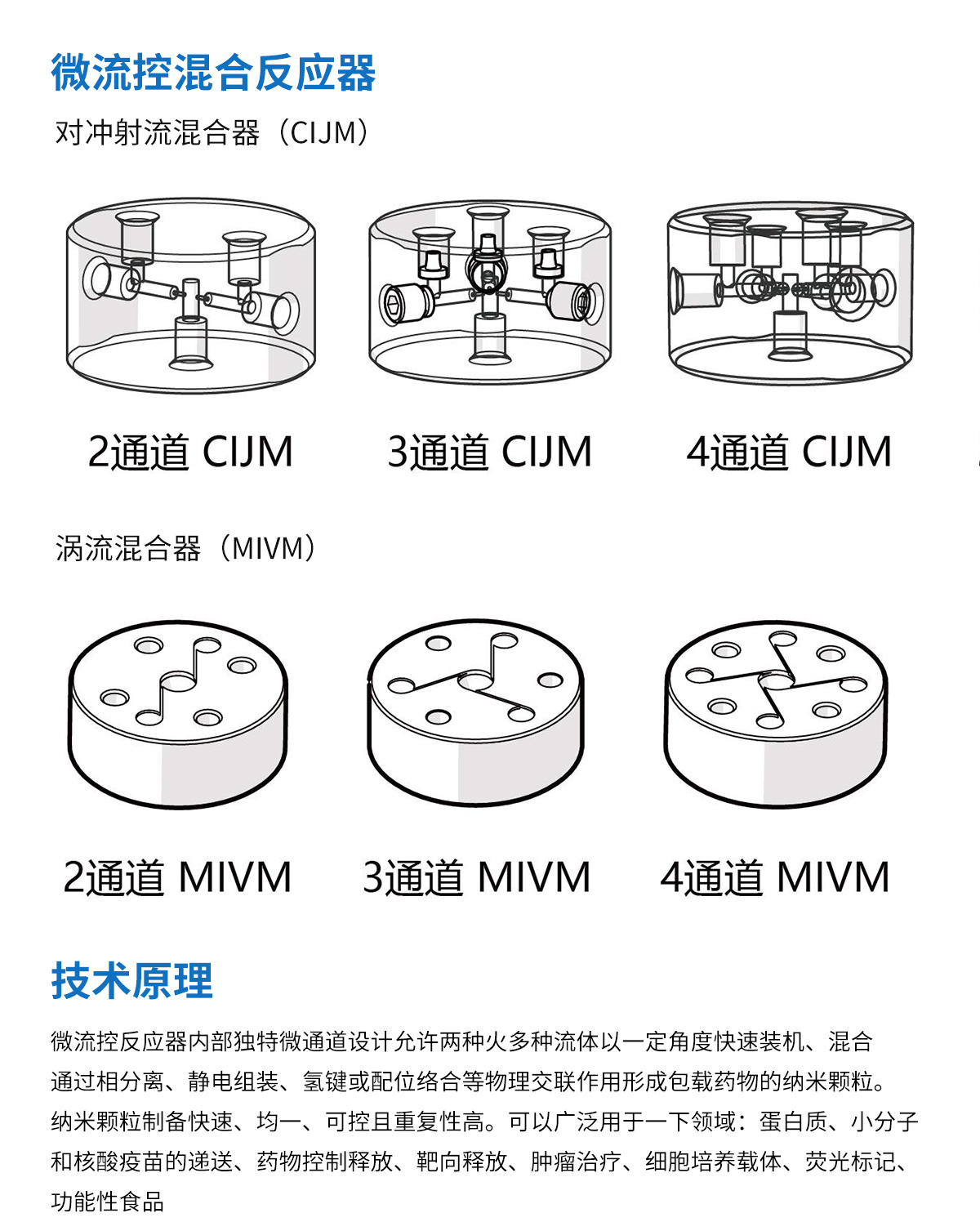 微流控混合反应器

对冲射流混合器（CIJM）

2通道 CIJM

3通道 CIJM

4通道 CIJM

涡流混合器（MIVM）

2通道 MIVM

3通道 MIVM

4通道 MIVM

技术原理

微流控反应器内部独特微通道设计允许两种火多种流体以一定角度快速装机、混合通过相分离、静电组装、氢键或配位络合等物理交联作用形成包载药物的纳米颗粒。纳米颗粒制备快速、均一、可控且重复性高。可以广泛用于一下领域：蛋白质、小分子和核酸疫苗的递送、药物控制释放、靶向释放、肿瘤治疗、细胞培养载体、荧光标记、功能性食品